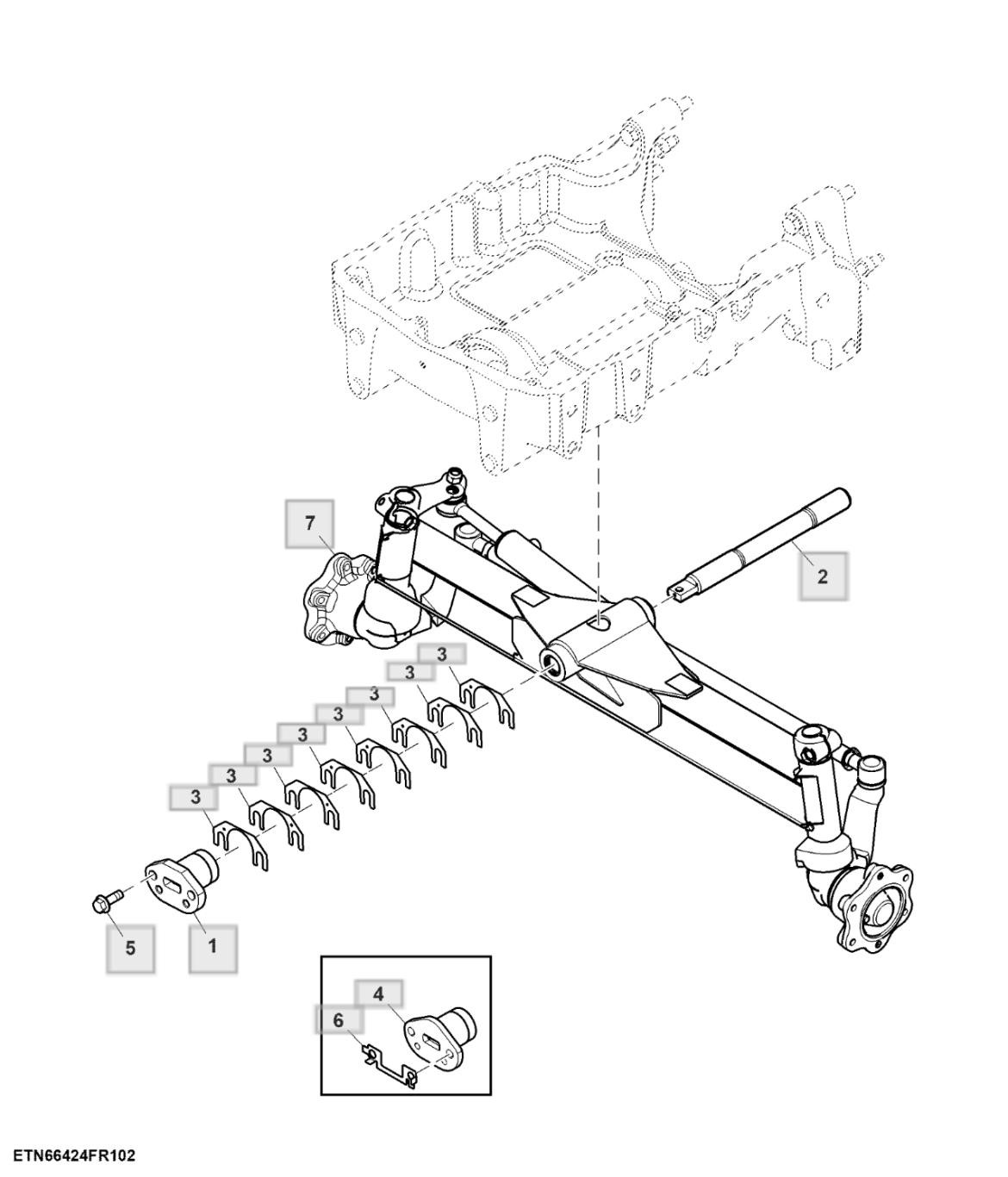 7
2
3
3
3
3
3
3
3
3
5
1
4
6
ETN66424FR102